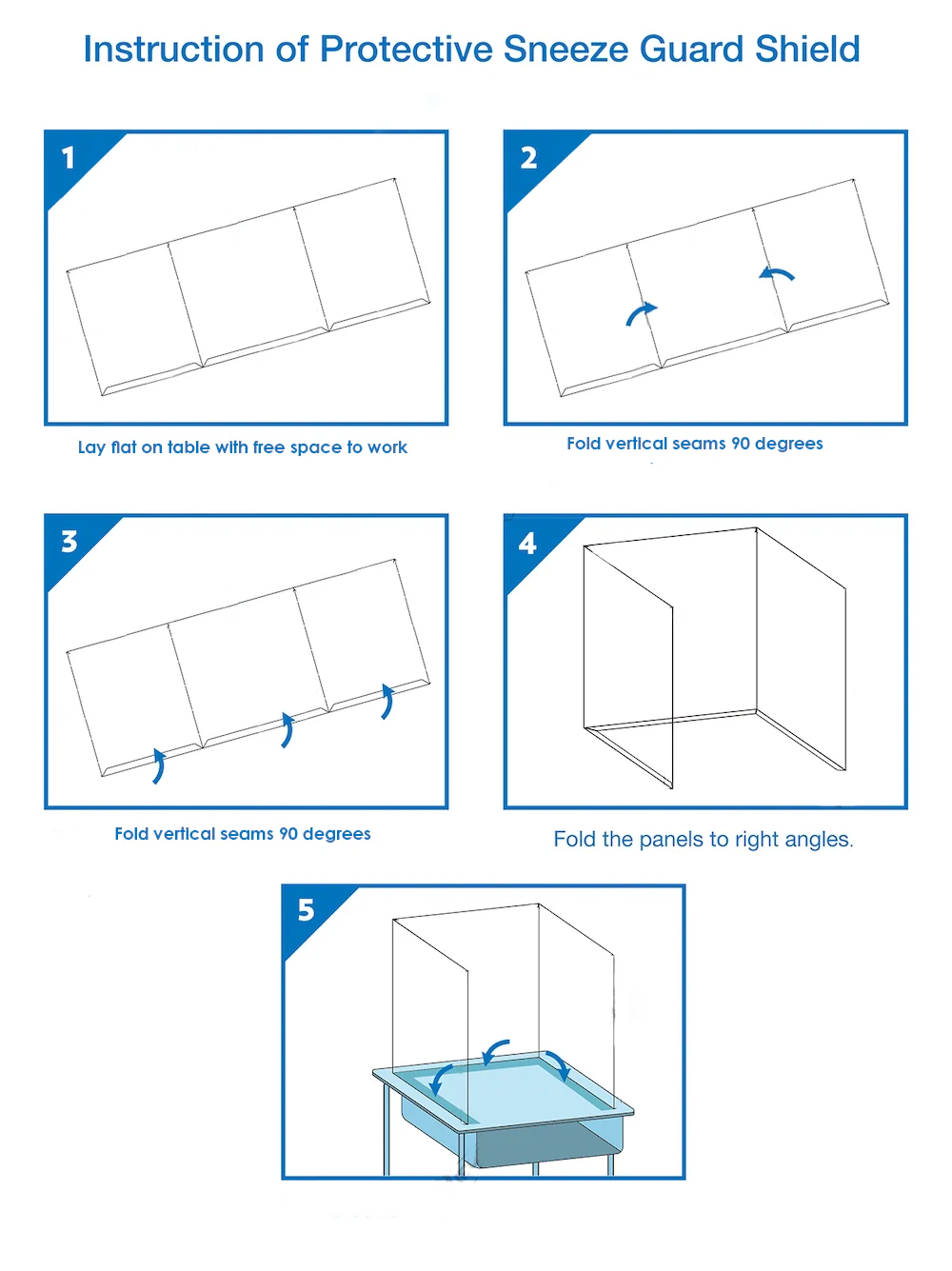 Instruction of Protective Sneeze Guard Shield

1

Lay flat on table with free space to work

2

Fold vertical seams 90 degrees

3

Fold vertical seams 90 degrees

4

Fold the panels to right angles.

5